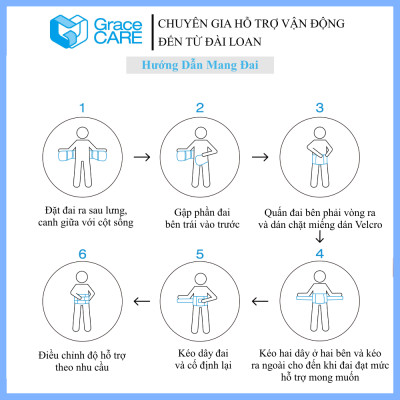 Grace CARE

CHUYÊN GIA HỖ TRỢ VẬN ĐỘNG ĐẾN TỪ ĐÀI LOAN

Hướng Dẫn Mang Đai

1

Đặt đai ra sau lưng, canh giữa với cột sống

2

Gập phần đai bên trái vào trước

3

Quấn đai bên phải vòng ra và dán chặt miếng dán Velcro

4

Kéo hai dây ở hai bên và kéo ra ngoài cho đến khi đai đạt mức hỗ trợ mong muốn

5

Kéo dây đai và cố định lại

6

Điều chỉnh độ hỗ trợ theo nhu cầu