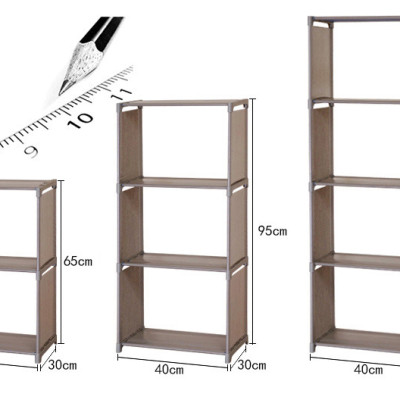 9
10
11
65cm
30cm
95cm
40cm
30cm
40cm