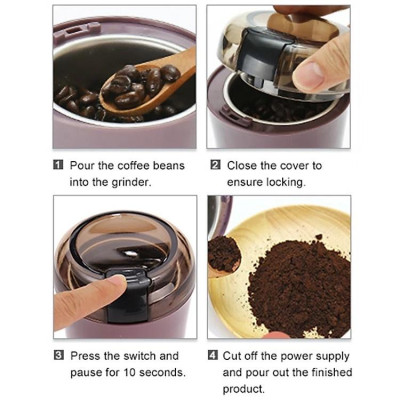 1 Pour the coffee beans into the grinder.

2 Close the cover to ensure locking.

3 Press the switch and pause for 10 seconds.

4 Cut off the power supply and pour out the finished product.