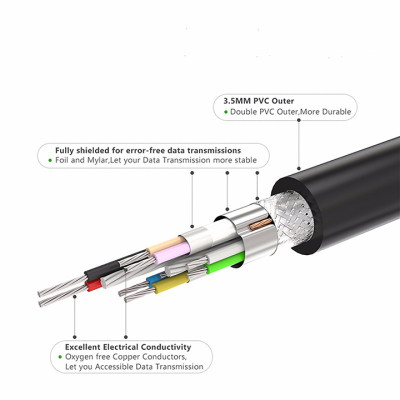 3.5MM PVC Outer
• Double PVC Outer,More Durable

Fully shielded for error-free data transmissions
• Foil and Mylar,Let your Data Transmission more stable

Excellent Electrical Conductivity
• Oxygen free Copper Conductors,
Let you Accessible Data Transmission