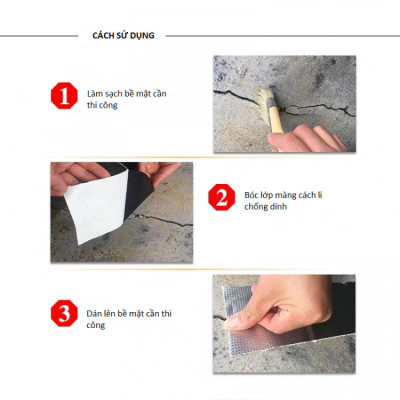 CÁCH SỬ DỤNG

1

Làm sạch bề mặt cần thi công

2

Bóc lớp màng cách li chống dính

3

Dán lên bề mặt cần thi công