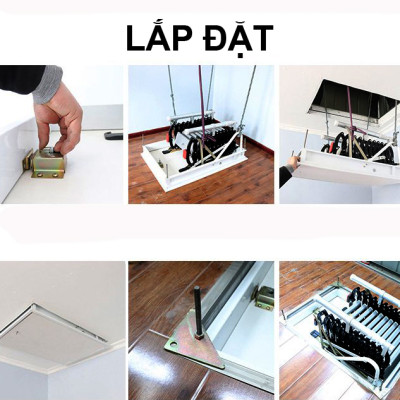 LẮP ĐẶT