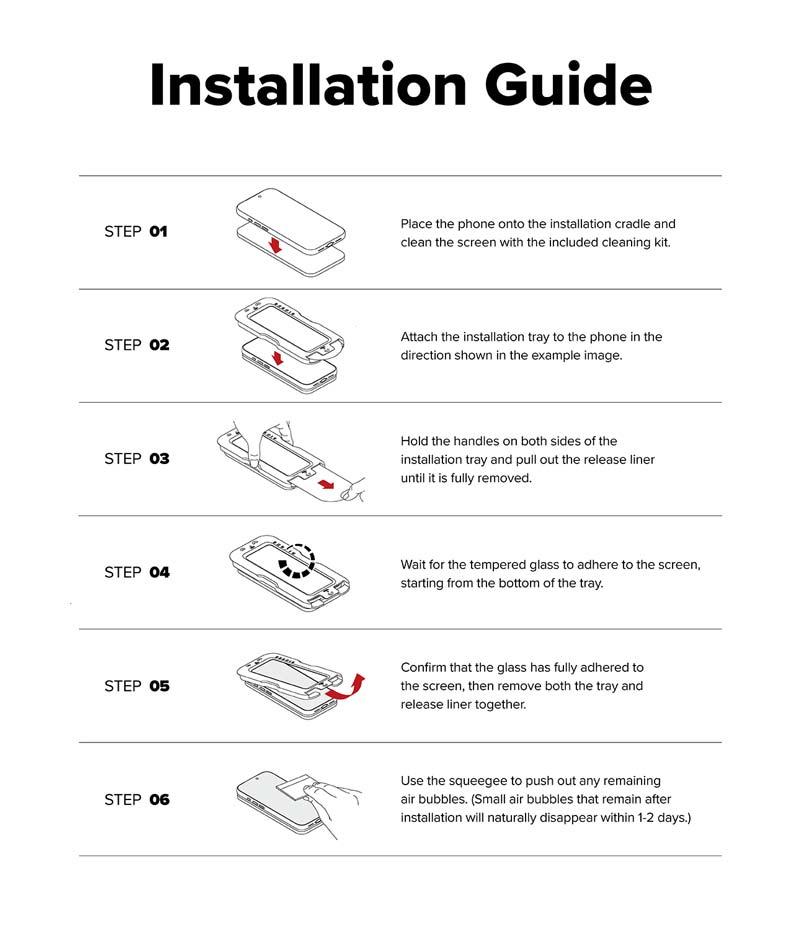 Installation Guide

STEP 01

Place the phone onto the installation cradle and clean the screen with the included cleaning kit.

STEP 02

Attach the installation tray to the phone in the direction shown in the example image.

STEP 03

Hold the handles on both sides of the installation tray and pull out the release liner until it is fully removed.

STEP 04

Wait for the tempered glass to adhere to the screen, starting from the bottom of the tray.

STEP 05

Confirm that the glass has fully adhered to the screen, then remove both the tray and release liner together.

STEP 06

Use the squeegee to push out any remaining air bubbles. (Small air bubbles that remain after installation will naturally disappear within 1-2 days.)