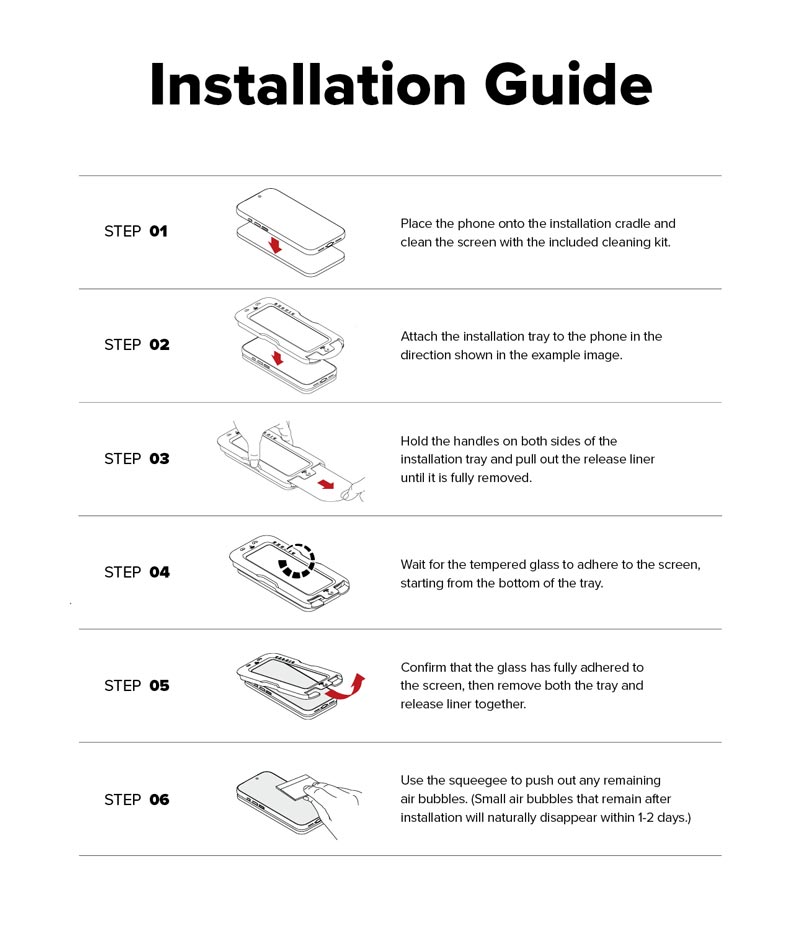 Installation Guide

STEP 01

Place the phone onto the installation cradle and clean the screen with the included cleaning kit.

STEP 02

Attach the installation tray to the phone in the direction shown in the example image.

STEP 03

Hold the handles on both sides of the installation tray and pull out the release liner until it is fully removed.

STEP 04

Wait for the tempered glass to adhere to the screen, starting from the bottom of the tray.

STEP 05

Confirm that the glass has fully adhered to the screen, then remove both the tray and release liner together.

STEP 06

Use the squeegee to push out any remaining air bubbles. (Small air bubbles that remain after installation will naturally disappear within 1-2 days.)