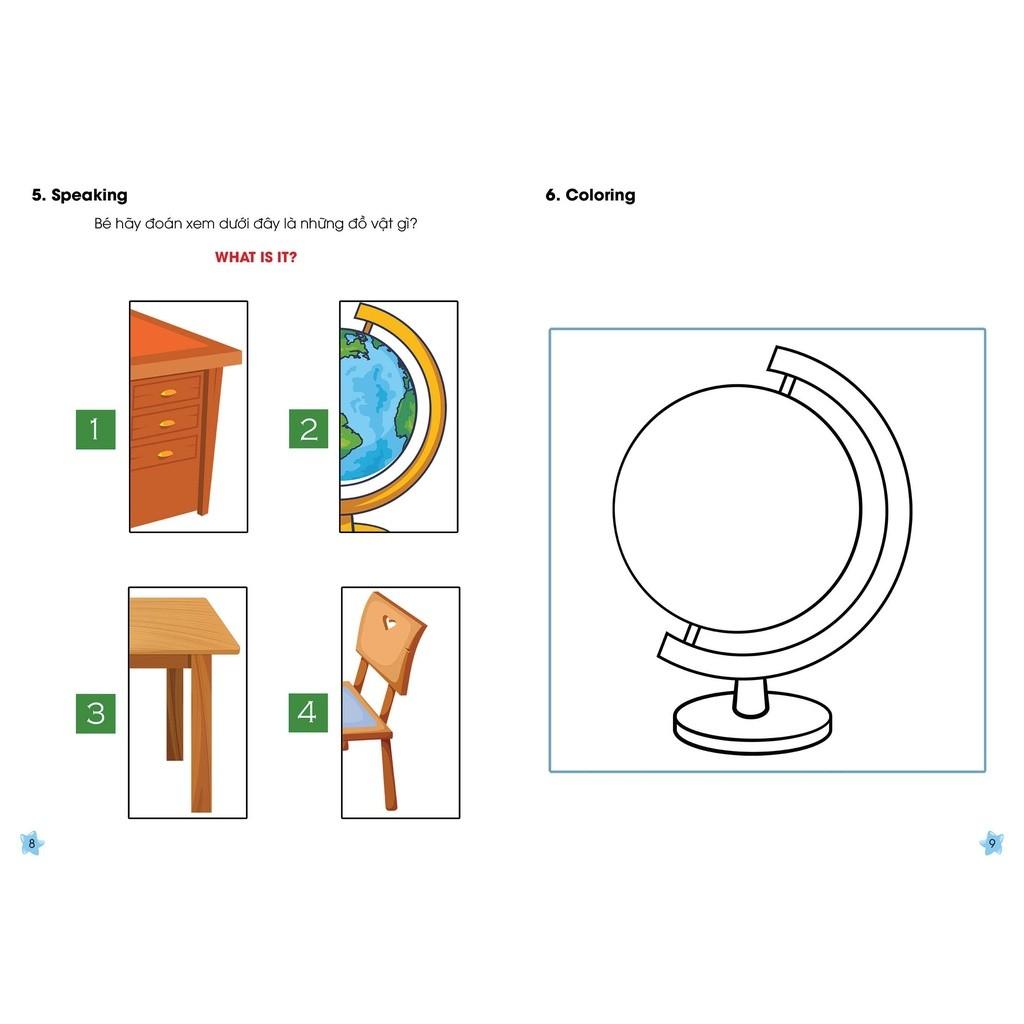 5. Speaking

Bé hãy đoán xem dưới đây là những đồ vật gì?

WHAT IS IT?

1

2

3

4

8

6. Coloring

9