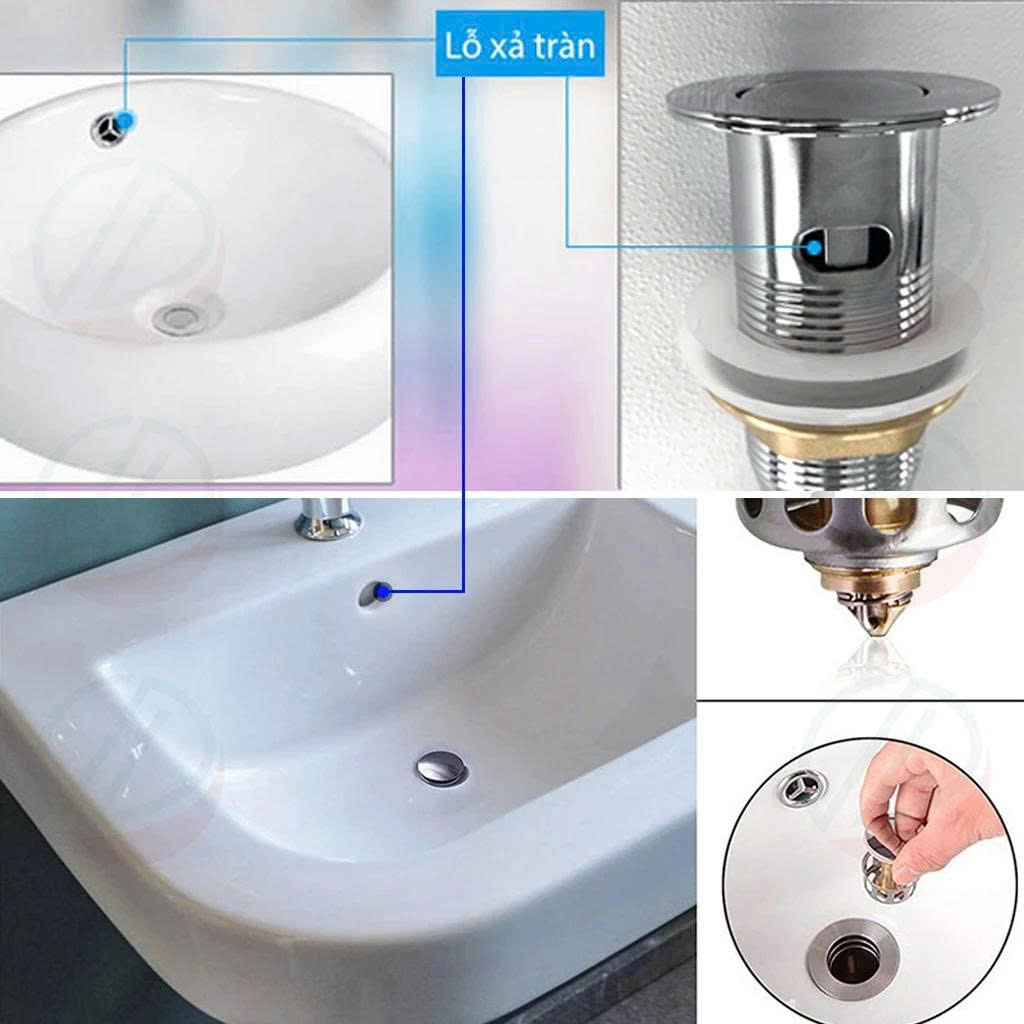 Lỗ xả tràn