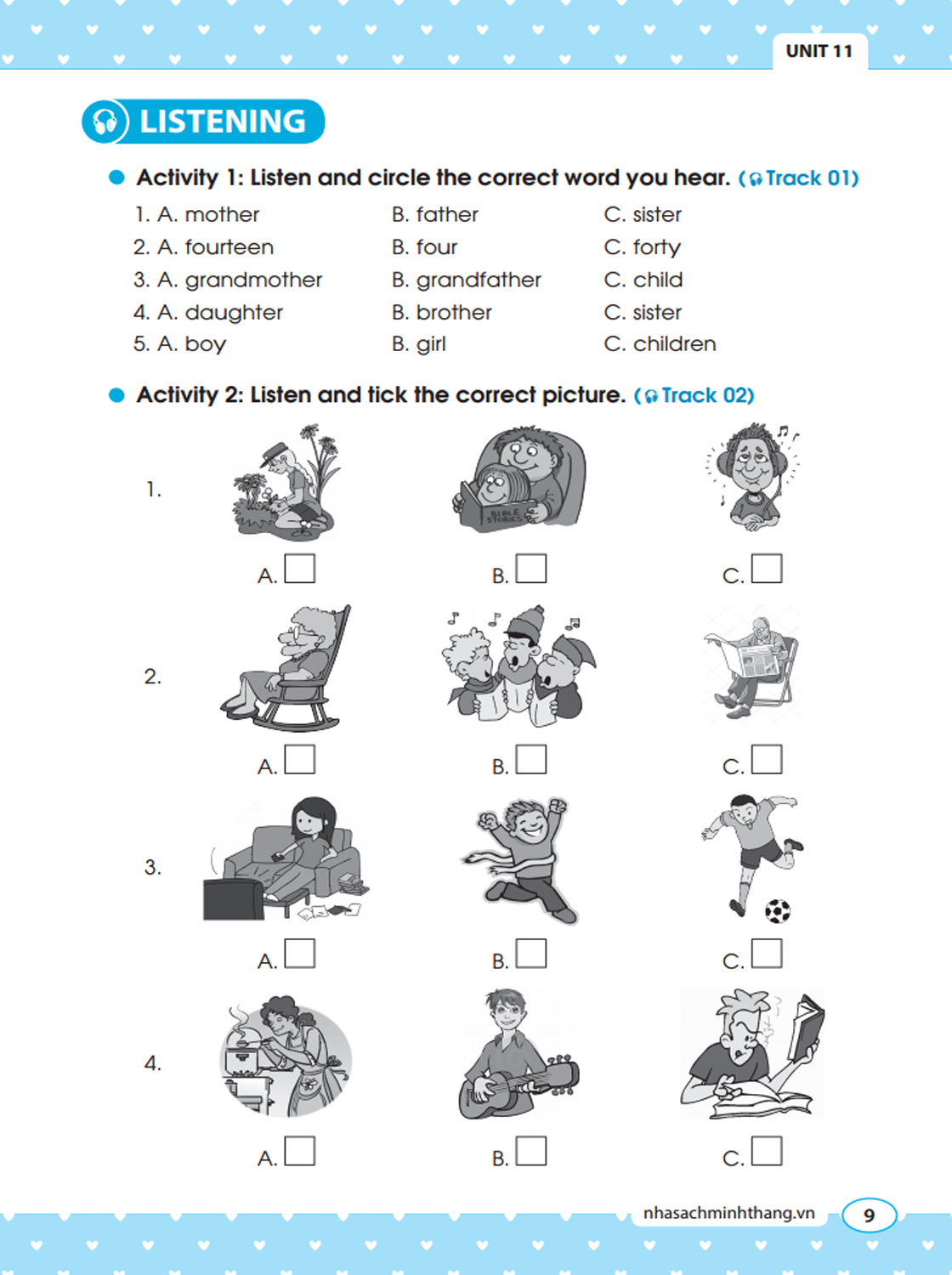 UNIT 11

LISTENING

Activity 1: Listen and circle the correct word you hear. (Track 01)

1. A. mother B. father C. sister
2. A. fourteen B. four C. forty
3. A. grandmother B. grandfather C. child
4. A. daughter B. brother C. sister
5. A. boy B. girl C. children

Activity 2: Listen and tick the correct picture. (Track 02)

1.

BIBLE STORIES

A. B. C.

2.

A. B. C.

3.

A. B. C.

4.

A. B. C.

nhasachminhthang.vn 9