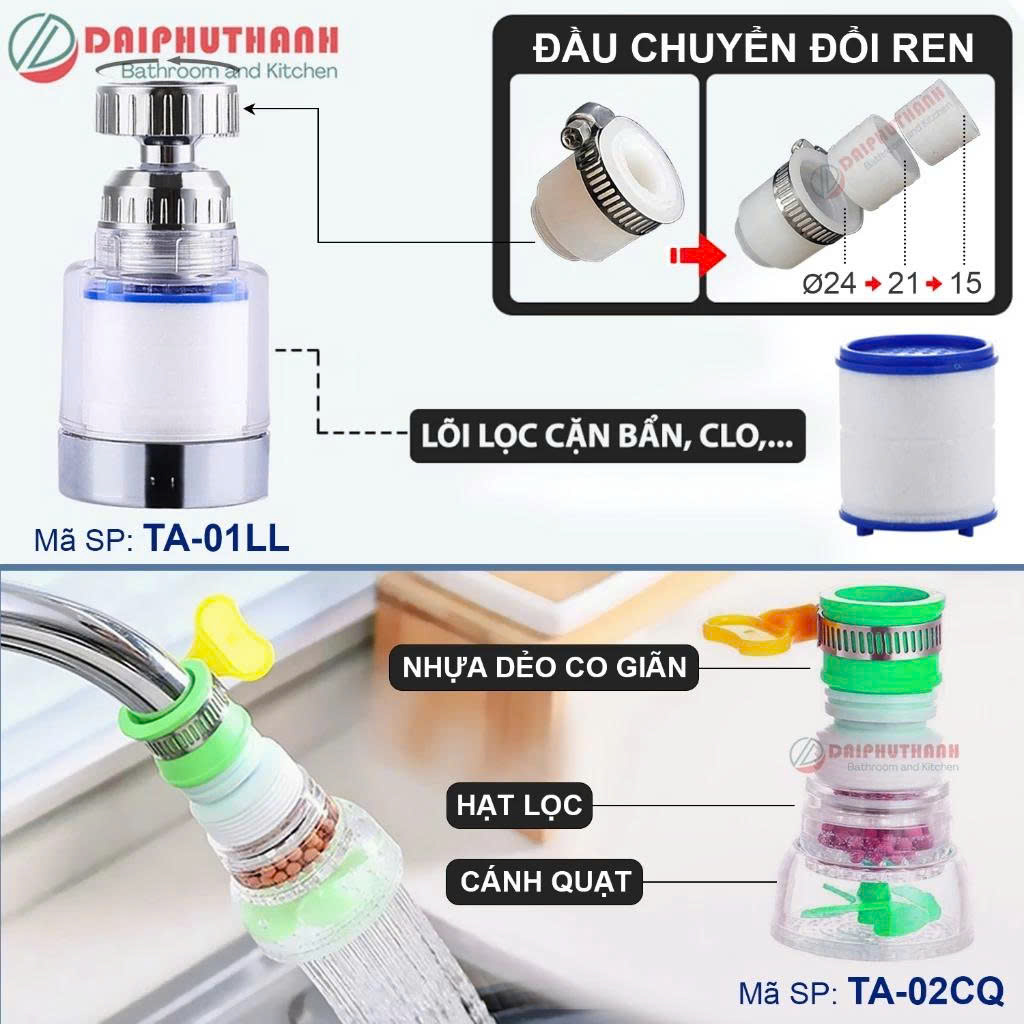 DAIPHUTHANH
Bathroom and Kitchen

ĐẦU CHUYỂN ĐỔI REN

DAIPHUTHANH
Bathroom and Kitchen

ø24 → 21 → 15

LÕI LỌC CẶN BẨN, CLO,...

Mã SP: TA-01LL

NHỰA DẺO CO GIÃN

DAIPHUTHANH
Bathroom and Kitchen

HẠT LỌC

CÁNH QUẠT

Mã SP: TA-02CQ