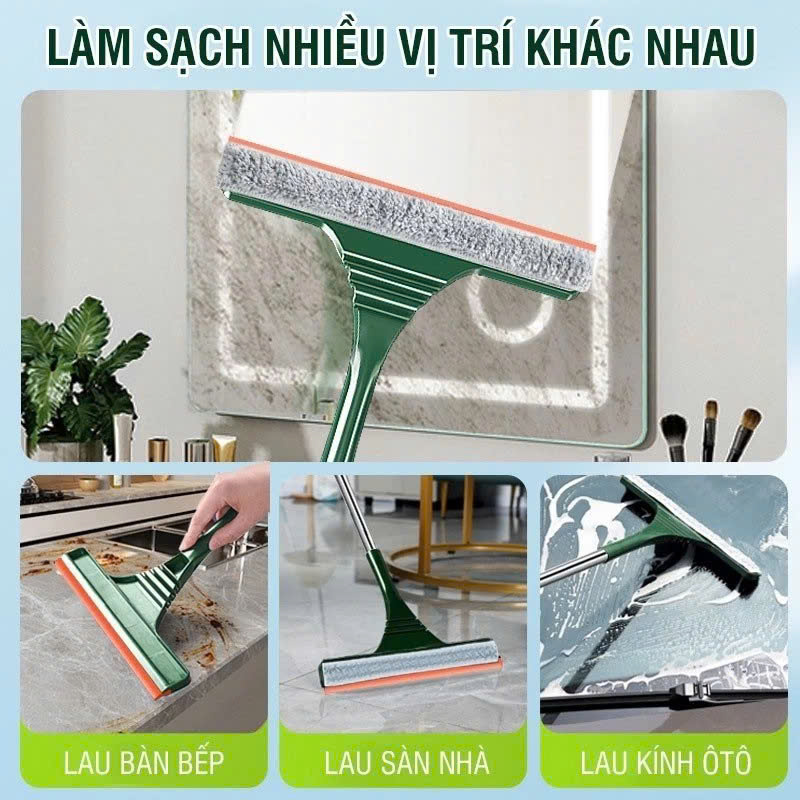 LÀM SẠCH NHIỀU VỊ TRÍ KHÁC NHAU

LAU BÀN BẾP

LAU SÀN NHÀ

LAU KÍNH ÔTÔ