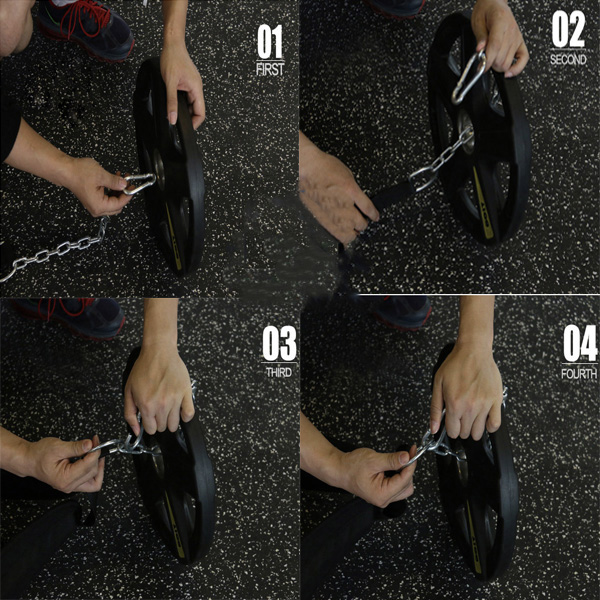 01
FIRST

02
SECOND

03
THIRD

04
FOURTH