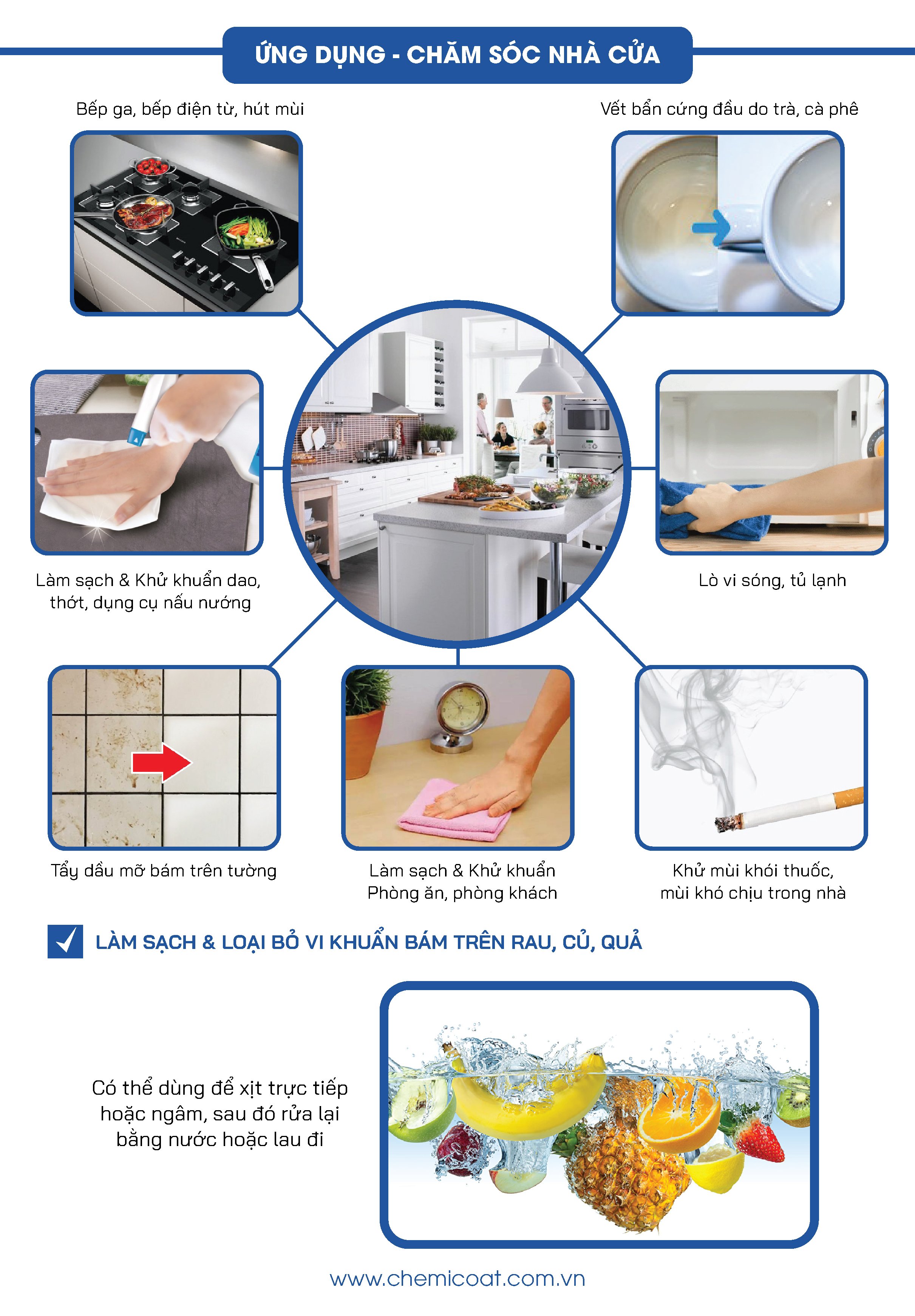 ỨNG DỤNG - CHĂM SÓC NHÀ CỬA

Bếp ga, bếp điện từ, hút mùi

Vết bẩn cứng đầu do trà, cà phê

Làm sạch & Khử khuẩn dao, thớt, dụng cụ nấu nướng

Lò vi sóng, tủ lạnh

Tẩy dầu mỡ bám trên tường

Làm sạch & Khử khuẩn Phòng ăn, phòng khách

Khử mùi khói thuốc, mùi khó chịu trong nhà

LÀM SẠCH & LOẠI BỎ VI KHUẨN BÁM TRÊN RAU, CỦ, QUẢ

Có thể dùng để xịt trực tiếp hoặc ngâm, sau đó rửa lại bằng nước hoặc lau đi

www.chemicoat.com.vn