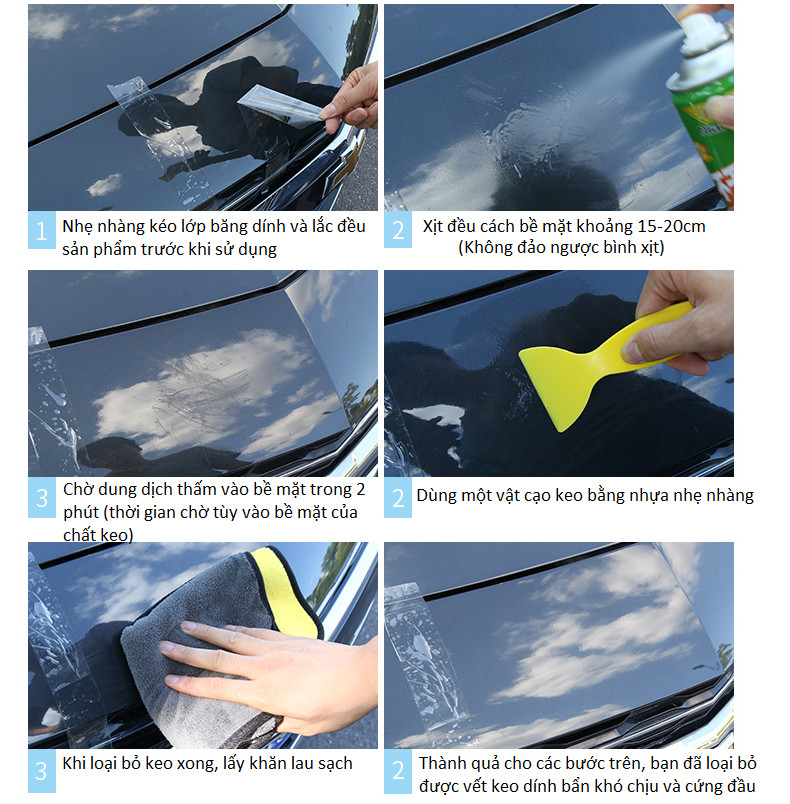 1 Nhẹ nhàng kéo lớp băng dính và lắc đều sản phẩm trước khi sử dụng

2 Xịt đều cách bề mặt khoảng 15-20cm (Không đảo ngược bình xịt)

3 Chờ dung dịch thấm vào bề mặt trong 2 phút (thời gian chờ tùy vào bề mặt của chất keo)

2 Dùng một vật cạo keo bằng nhựa nhẹ nhàng

3 Khi loại bỏ keo xong, lấy khăn lau sạch

2 Thành quả cho các bước trên, bạn đã loại bỏ được vết keo dính bẩn khó chịu và cứng đầu