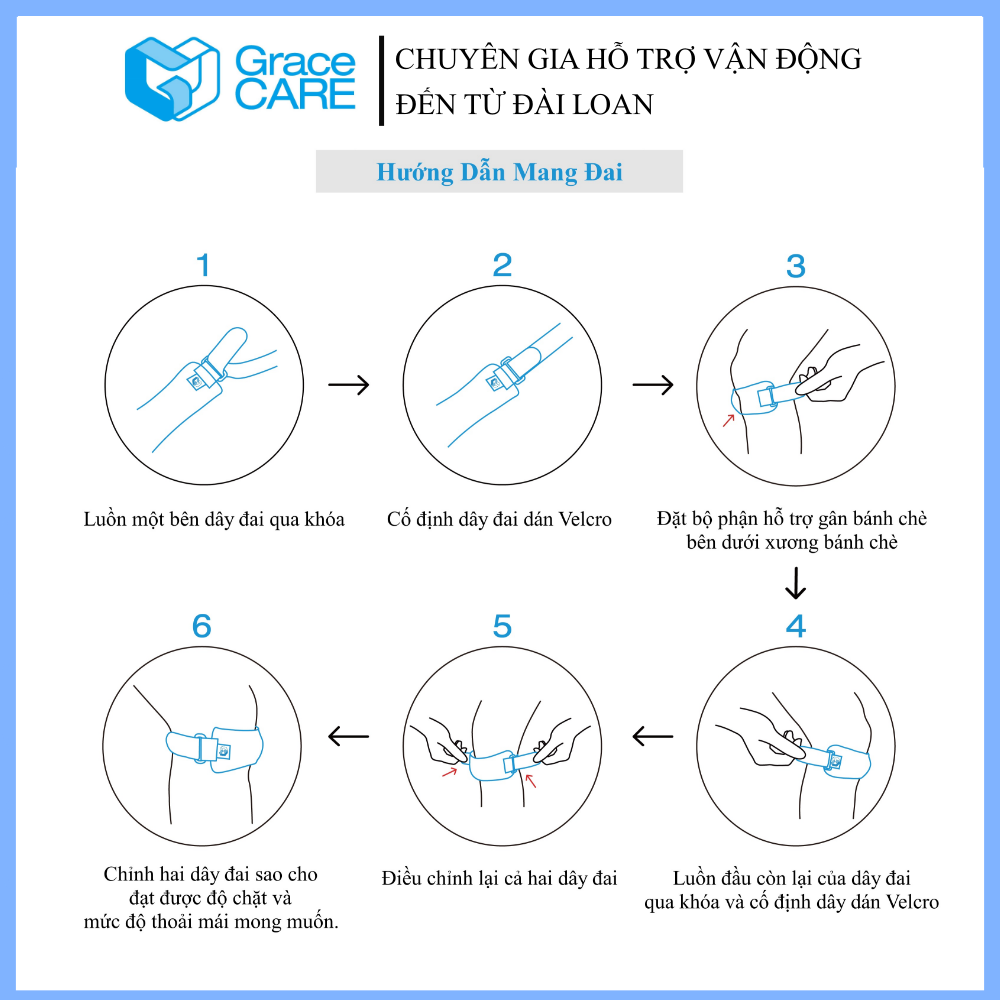 Grace CARE

CHUYÊN GIA HỖ TRỢ VẬN ĐỘNG ĐẾN TỪ ĐÀI LOAN

Hướng Dẫn Mang Đai

1

Luồn một bên dây đai qua khóa

2

Cố định dây đai dán Velcro

3

Đặt bộ phận hỗ trợ gân bánh chè bên dưới xương bánh chè

4

Luồn đầu còn lại của dây đai qua khóa và cố định dây dán Velcro

5

Điều chỉnh lại cả hai dây đai

6

Chỉnh hai dây đai sao cho đạt được độ chặt và mức độ thoải mái mong muốn.