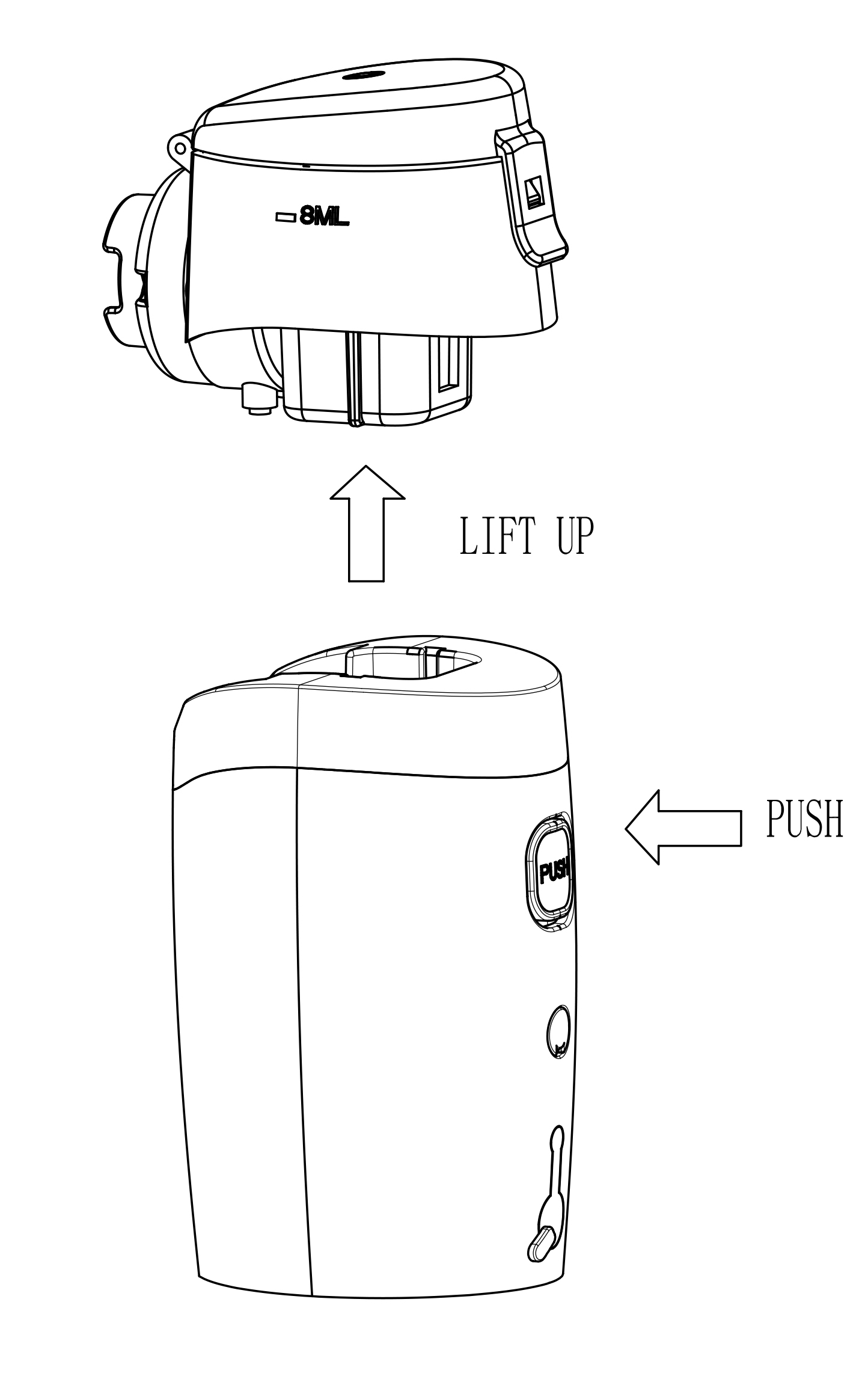 8ML

LIFT UP

PUSH

PUSH