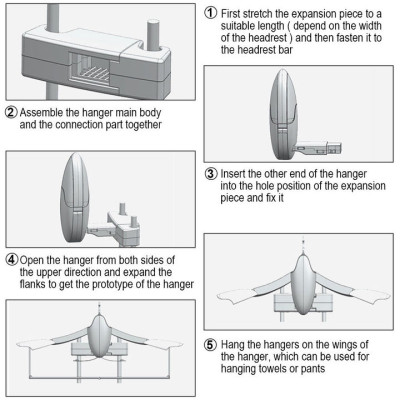 ① First stretch the expansion piece to a suitable length ( depend on the width of the headrest ) and then fasten it to the headrest bar

② Assemble the hanger main body and the connection part together

③ Insert the other end of the hanger into the hole position of the expansion piece and fix it

④ Open the hanger from both sides of the upper direction and expand the flanks to get the prototype of the hanger

⑤ Hang the hangers on the wings of the hanger, which can be used for hanging towels or pants