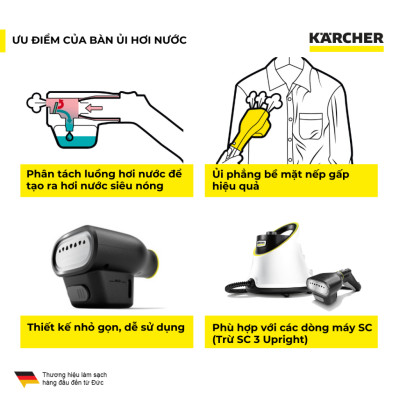 ƯU ĐIỂM CỦA BÀN ỦI HƠI NƯỚC

KÄRCHER

Phân tách luồng hơi nước để tạo ra hơi nước siêu nóng

Ủi phẳng bề mặt nếp gấp hiệu quả

Thiết kế nhỏ gọn, dễ sử dụng

Phù hợp với các dòng máy SC (Trừ SC 3 Upright)

Thương hiệu làm sạch hàng đầu đến từ Đức