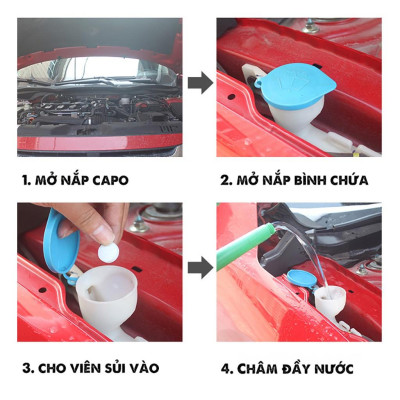 1. MỞ NẮP CAPO

2. MỞ NẮP BÌNH CHỨA

3. CHO VIÊN SỦI VÀO

4. CHÂM ĐẦY NƯỚC