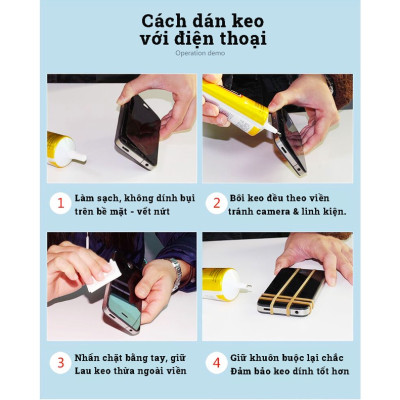 Cách dán keo
với điện thoại
Operation demo

1 Làm sạch, không dính bụi trên bề mặt - vết nứt

2 Bôi keo đều theo viền tránh camera & linh kiện.

3 Nhấn chặt bằng tay, giữ Lau keo thừa ngoài viền

4 Giữ khuôn buộc lại chắc Đảm bảo keo dính tốt hơn